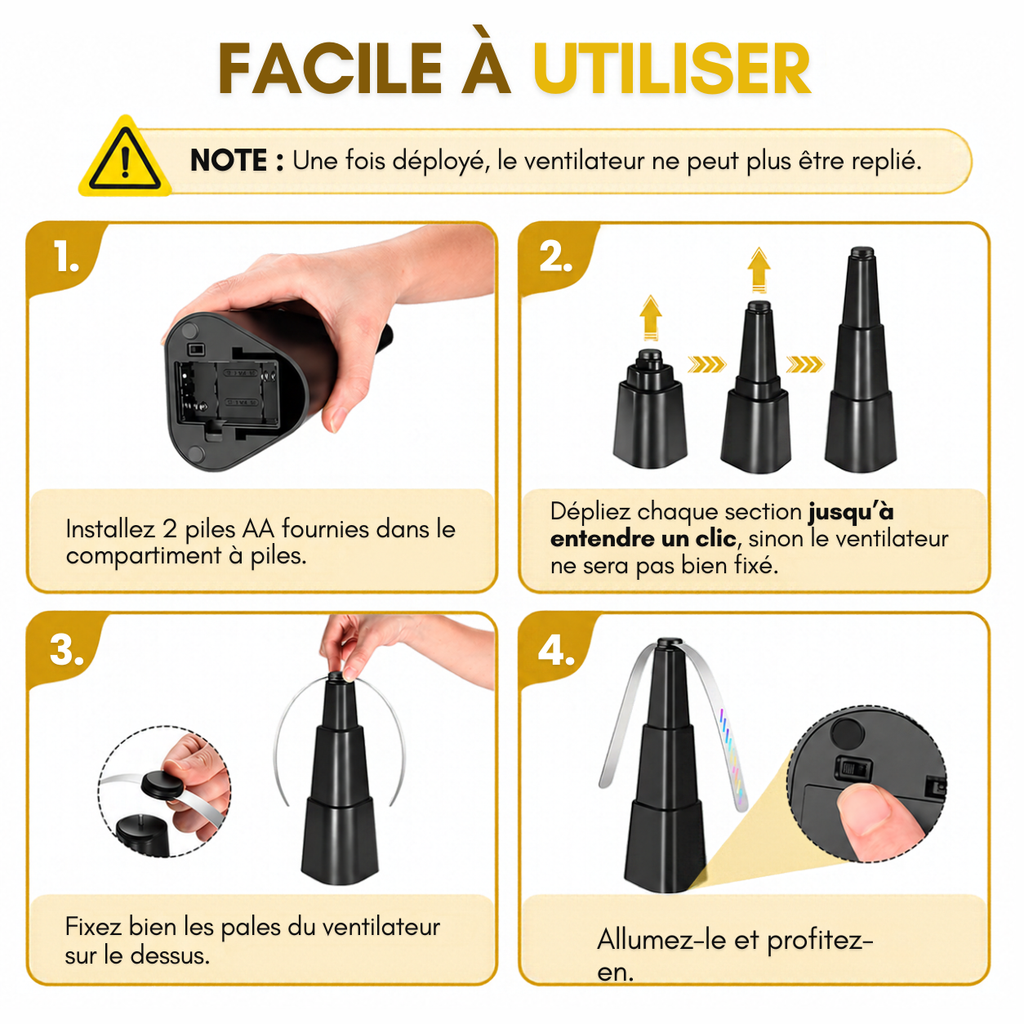 FACILE À UTILISER

NOTE : Une fois déployé, le ventilateur ne peut plus être replié.

1.

Installez 2 piles AA fournies dans le compartiment à piles.

2.

Dépliez chaque section jusqu'à entendre un clic, sinon le ventilateur ne sera pas bien fixé.

3.

Fixez bien les pales du ventilateur sur le dessus.

4.

Allumez-le et profitez-en.